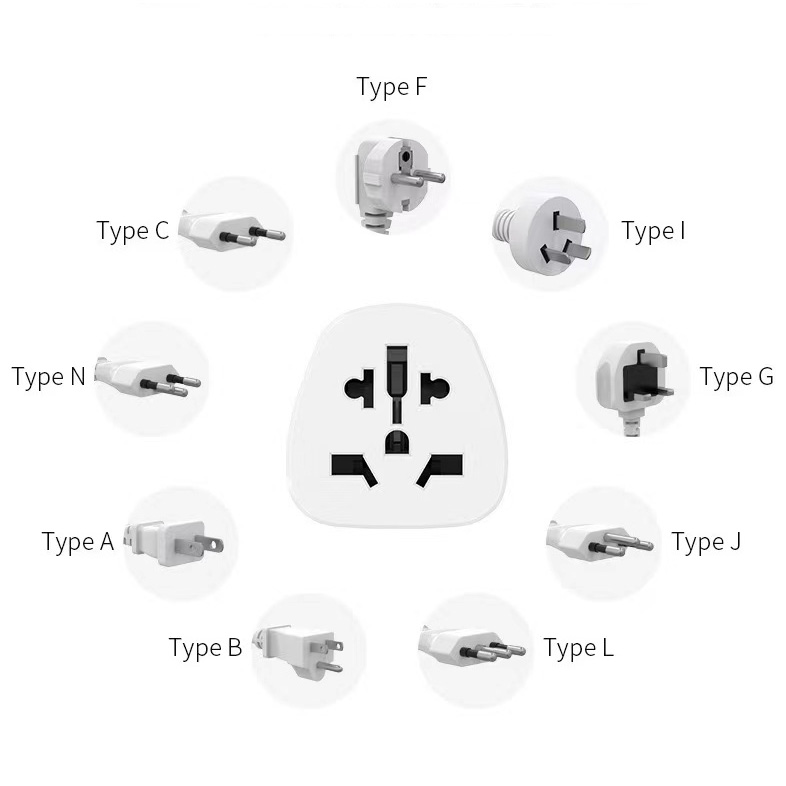 Type F

Type C

Type I

Type N

Type G

Type A

Type J

Type B

Type L