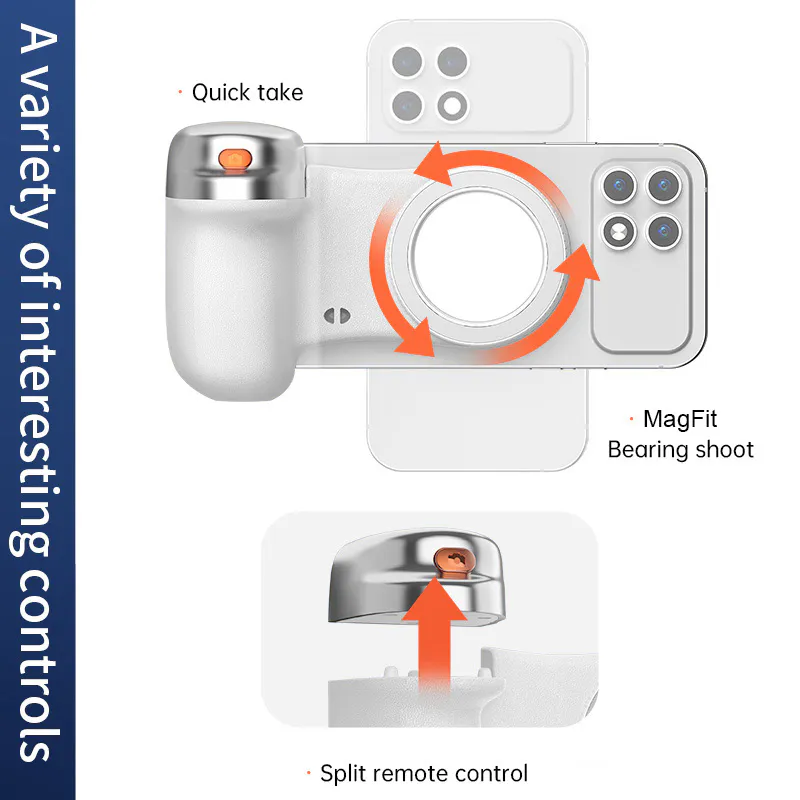 A variety of interesting controls

· Quick take

· MagFit
Bearing shoot

· Split remote control